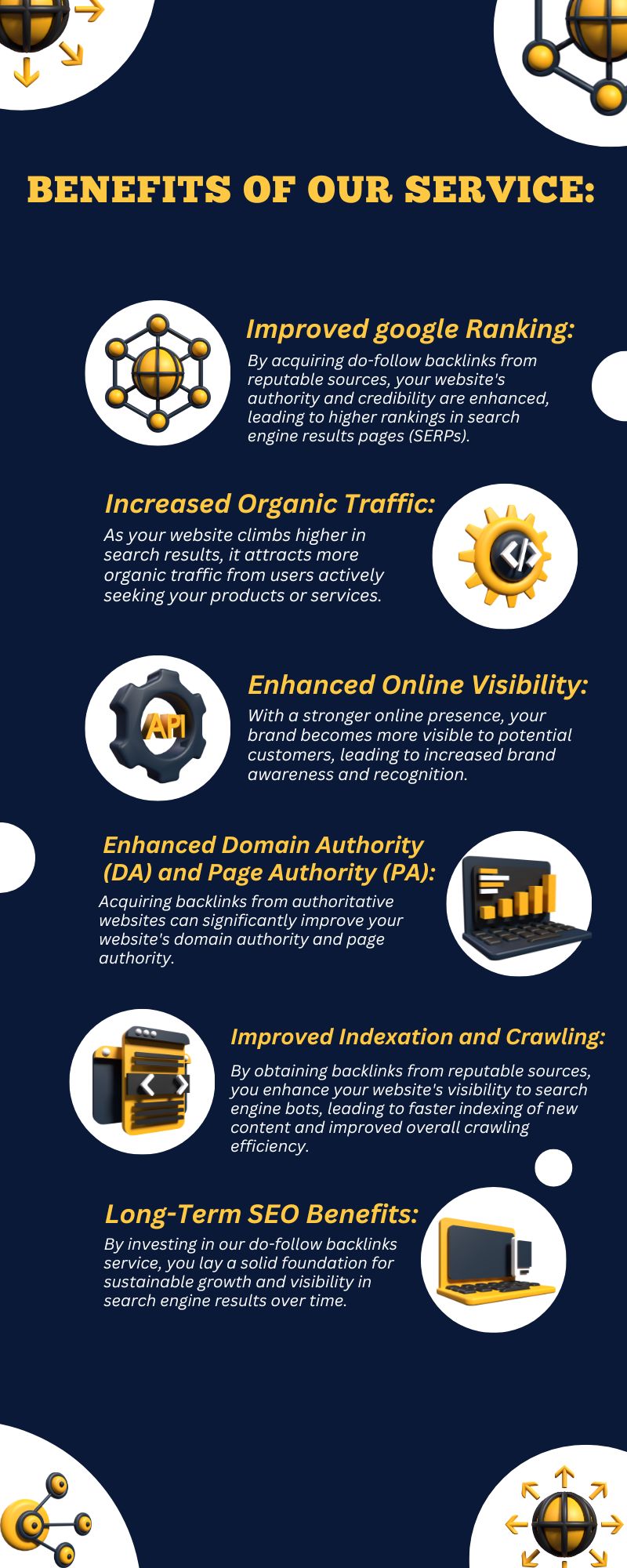 BENEFITS OF OUR SERVICE:

Improved google Ranking:
By acquiring do-follow backlinks from reputable sources, your website's authority and credibility are enhanced, leading to higher rankings in search engine results pages (SERPs).

Increased Organic Traffic:
As your website climbs higher in search results, it attracts more organic traffic from users actively seeking your products or services.

API

Enhanced Online Visibility:
With a stronger online presence, your brand becomes more visible to potential customers, leading to increased brand awareness and recognition.

Enhanced Domain Authority (DA) and Page Authority (PA):
Acquiring backlinks from authoritative websites can significantly improve your website's domain authority and page authority.

Improved Indexation and Crawling:
By obtaining backlinks from reputable sources, you enhance your website's visibility to search engine bots, leading to faster indexing of new content and improved overall crawling efficiency.

Long-Term SEO Benefits:
By investing in our do-follow backlinks service, you lay a solid foundation for sustainable growth and visibility in search engine results over time.